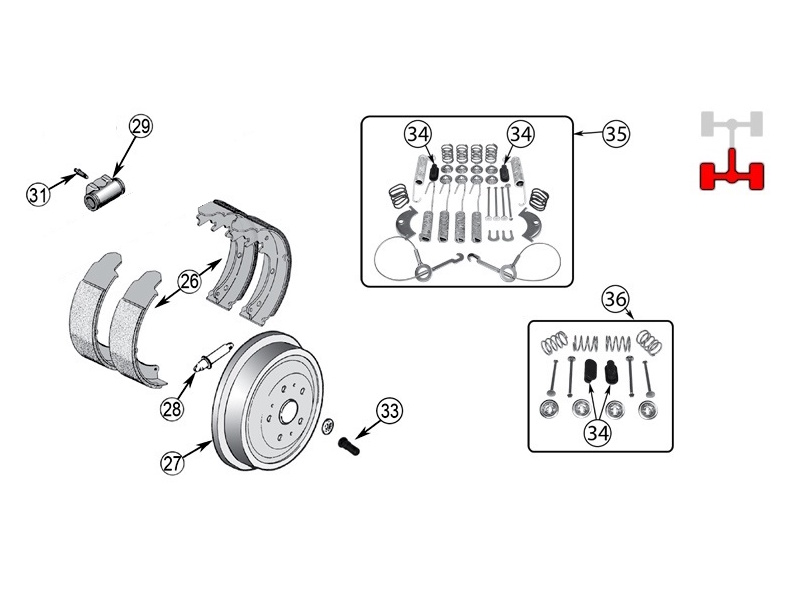 29
31
26
28
27
33
34
34
35
36
34