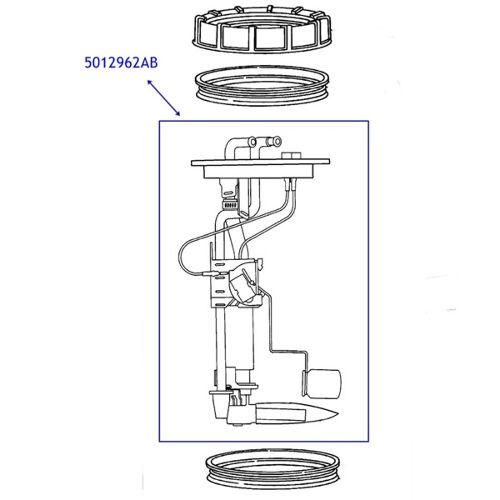 5012962AB