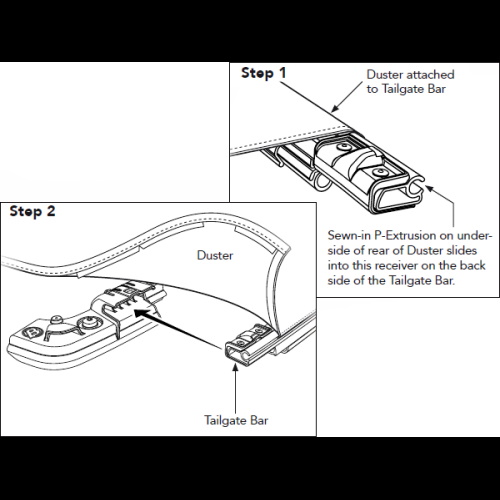 Step 1

Duster attached to Tailgate Bar

Sewn-in P-Extrusion on underside of rear of Duster slides into this receiver on the back side of the Tailgate Bar.

Step 2

Duster

B

Tailgate Bar