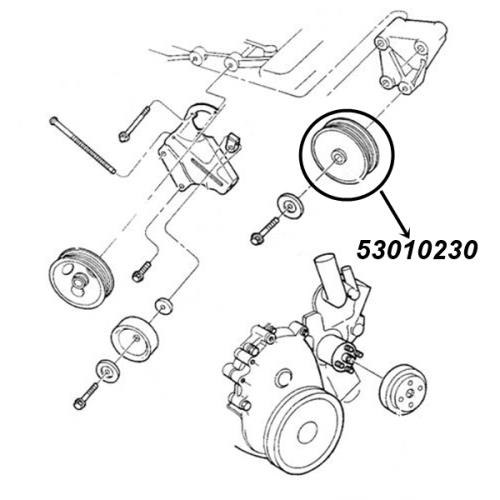 53010230