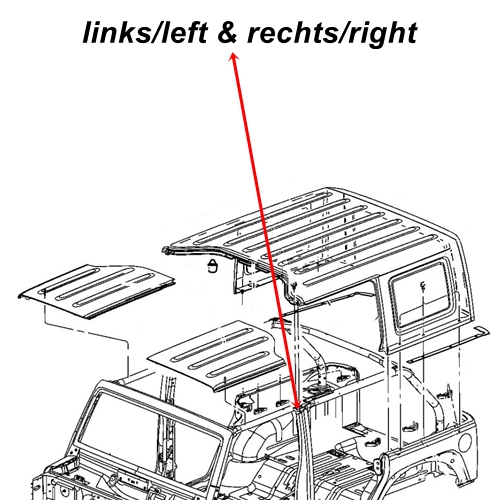 links/left & rechts/right